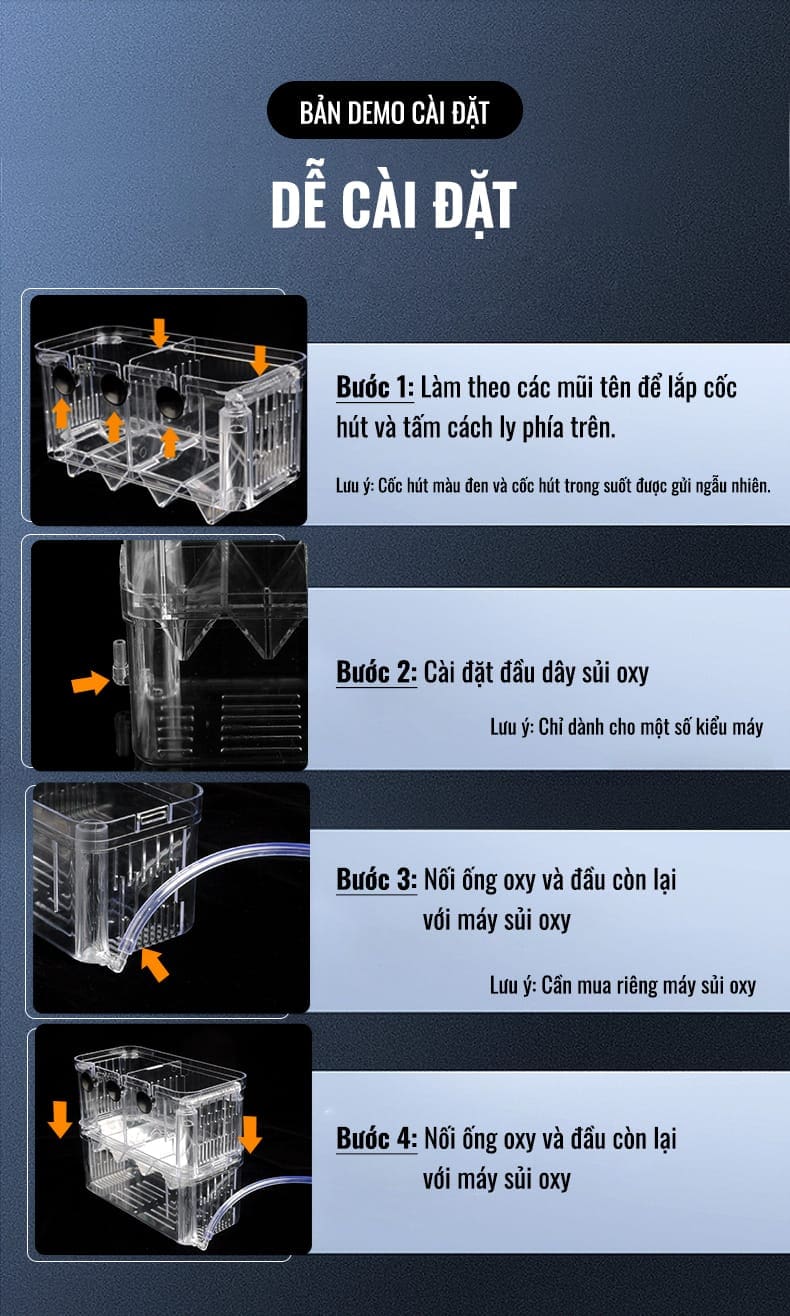 BẢN DEMO CÀI ĐẶT

DỄ CÀI ĐẶT

Bước 1: Làm theo các mũi tên để lắp cốc hút và tấm cách ly phía trên.

Lưu ý: Cốc hút màu đen và cốc hút trong suốt được gửi ngẫu nhiên.

Bước 2: Cài đặt đầu dây sủi oxy

Lưu ý: Chỉ dành cho một số kiểu máy

Bước 3: Nối ống oxy và đầu còn lại với máy sủi oxy

Lưu ý: Cần mua riêng máy sủi oxy

Bước 4: Nối ống oxy và đầu còn lại với máy sủi oxy